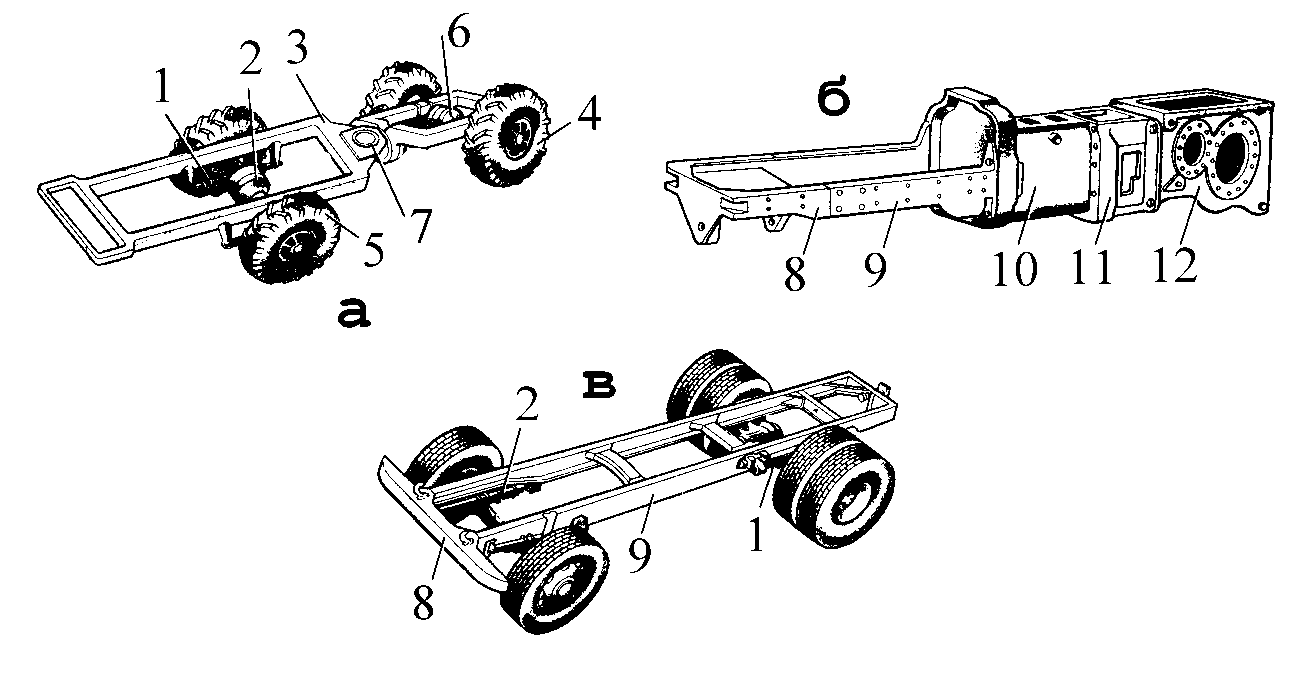 1 2 3 6 4 7 5
а
б
8 9 10 11 12
в
2
8 9 1